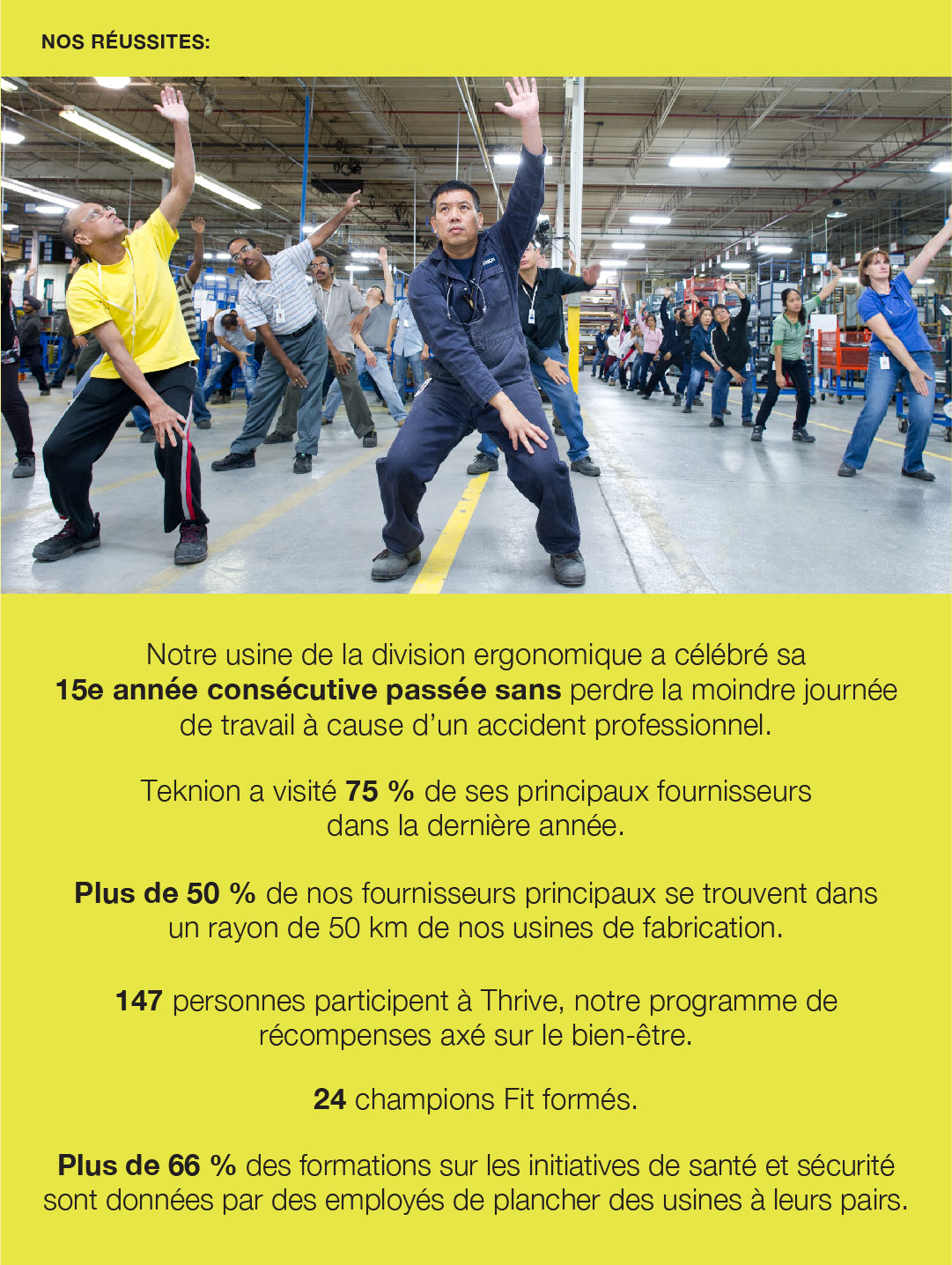 NOS RÉUSSITES:

Notre usine de la division ergonomique a célébré sa 15e année consécutive passée sans perdre la moindre journée de travail à cause d'un accident professionnel.

Teknion a visité 75 % de ses principaux fournisseurs dans la dernière année.

Plus de 50 % de nos fournisseurs principaux se trouvent dans un rayon de 50 km de nos usines de fabrication.

147 personnes participent à Thrive, notre programme de récompenses axé sur le bien-être.

24 champions Fit formés.

Plus de 66 % des formations sur les initiatives de santé et sécurité sont données par des employés de plancher des usines à leurs pairs.