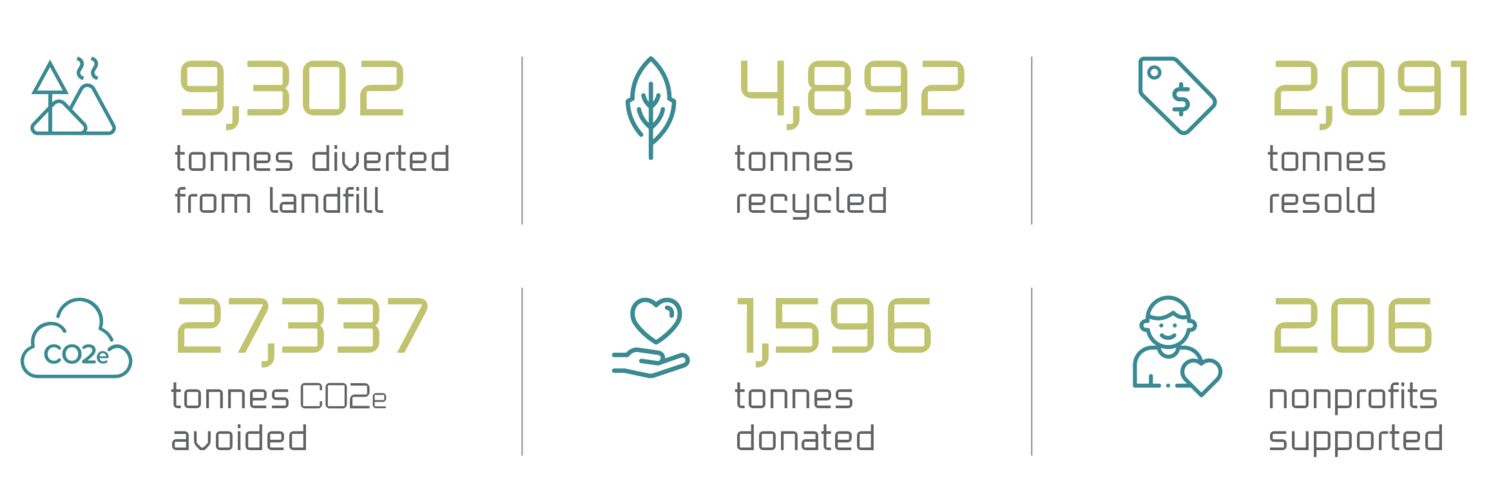 9,302
tonnes diverted from landfill

4,892
tonnes recycled

$

2,091
tonnes resold

CO2e

27,337
tonnes CO2e avoided

1,596
tonnes donated

206
nonprofits supported